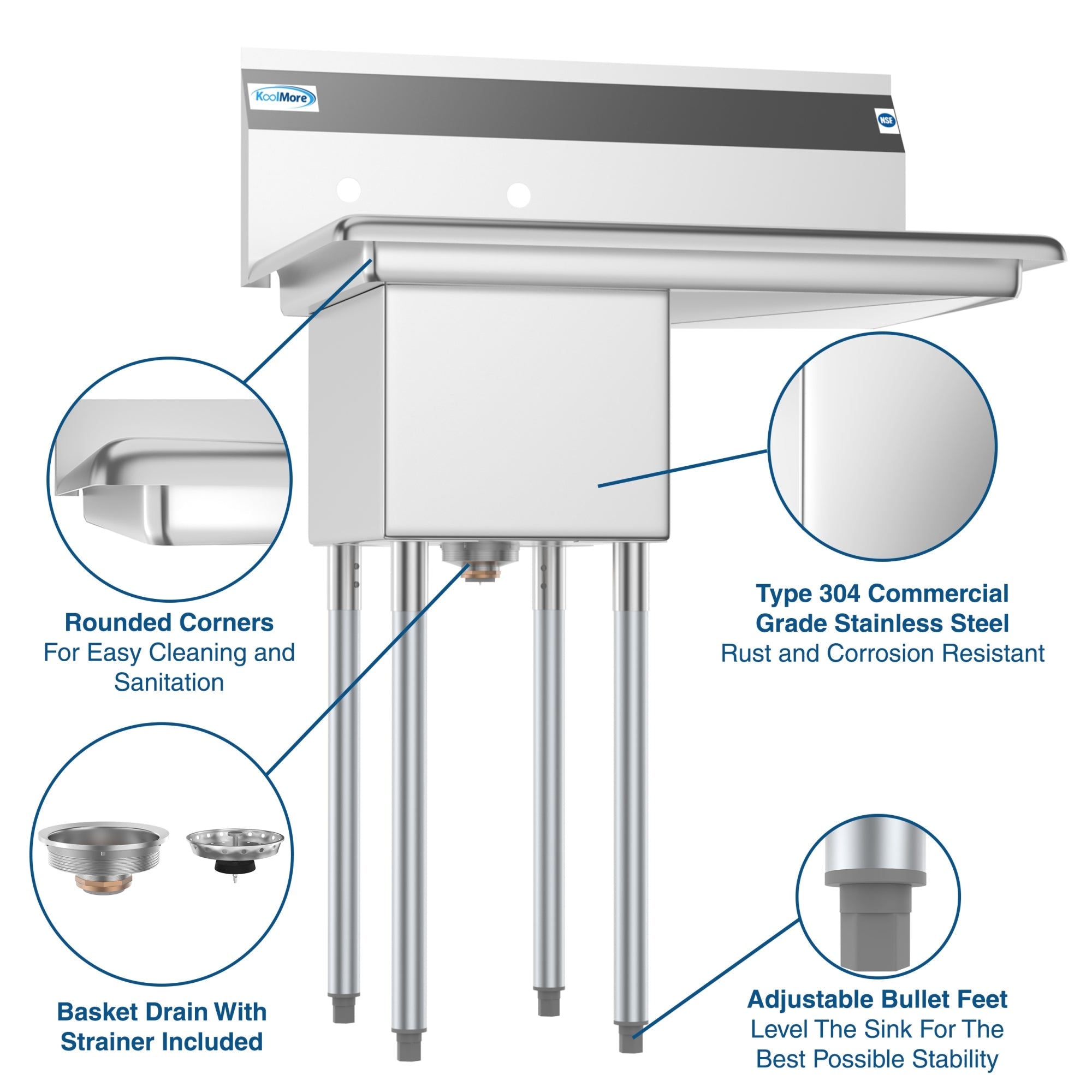 KoolMore

NSF

Rounded Corners
For Easy Cleaning and Sanitation

Type 304 Commercial Grade Stainless Steel
Rust and Corrosion Resistant

Basket Drain With Strainer Included

Adjustable Bullet Feet
Level The Sink For The Best Possible Stability