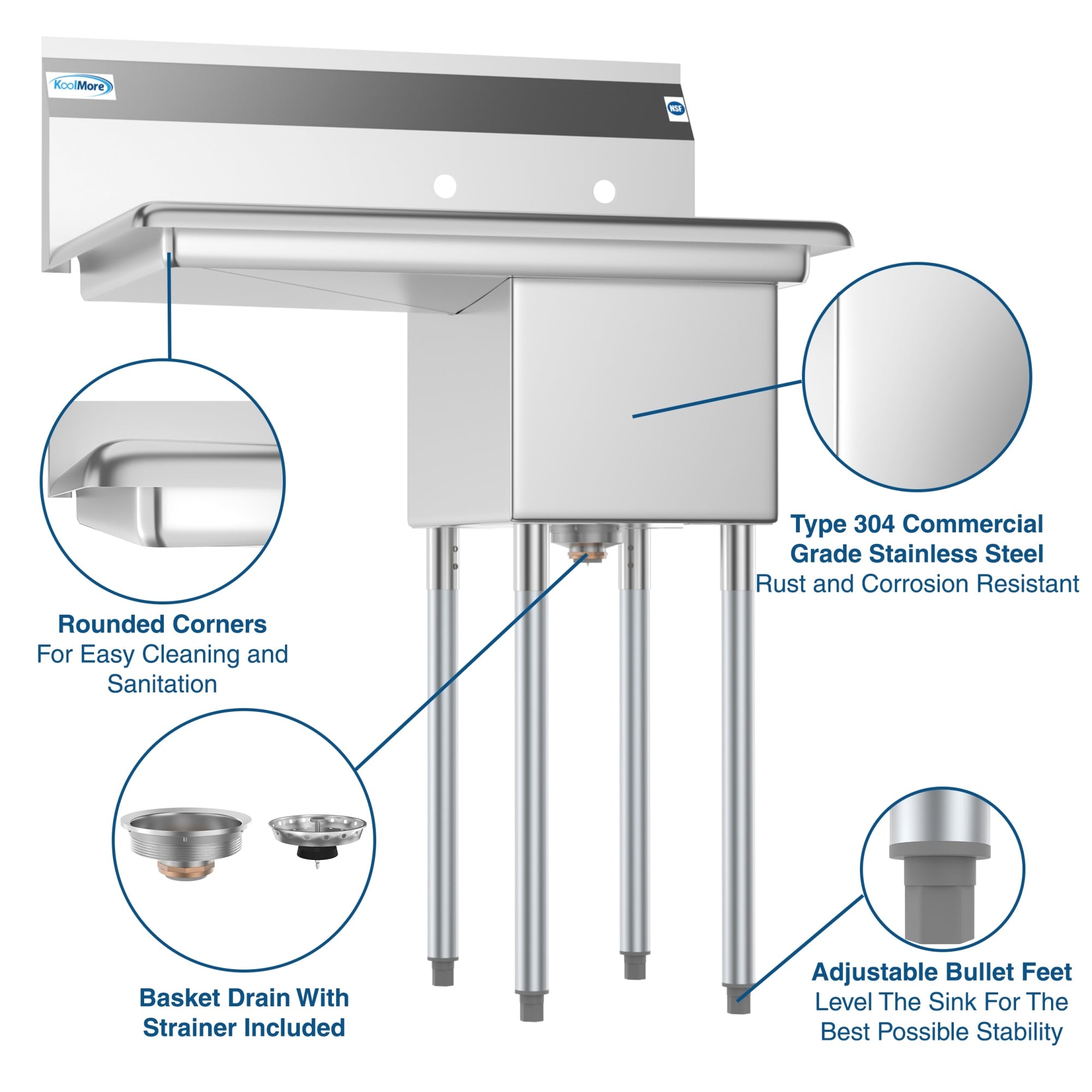 KoolMore

NSF

Type 304 Commercial Grade Stainless Steel
Rust and Corrosion Resistant

Rounded Corners
For Easy Cleaning and Sanitation

Basket Drain With Strainer Included

Adjustable Bullet Feet
Level The Sink For The Best Possible Stability