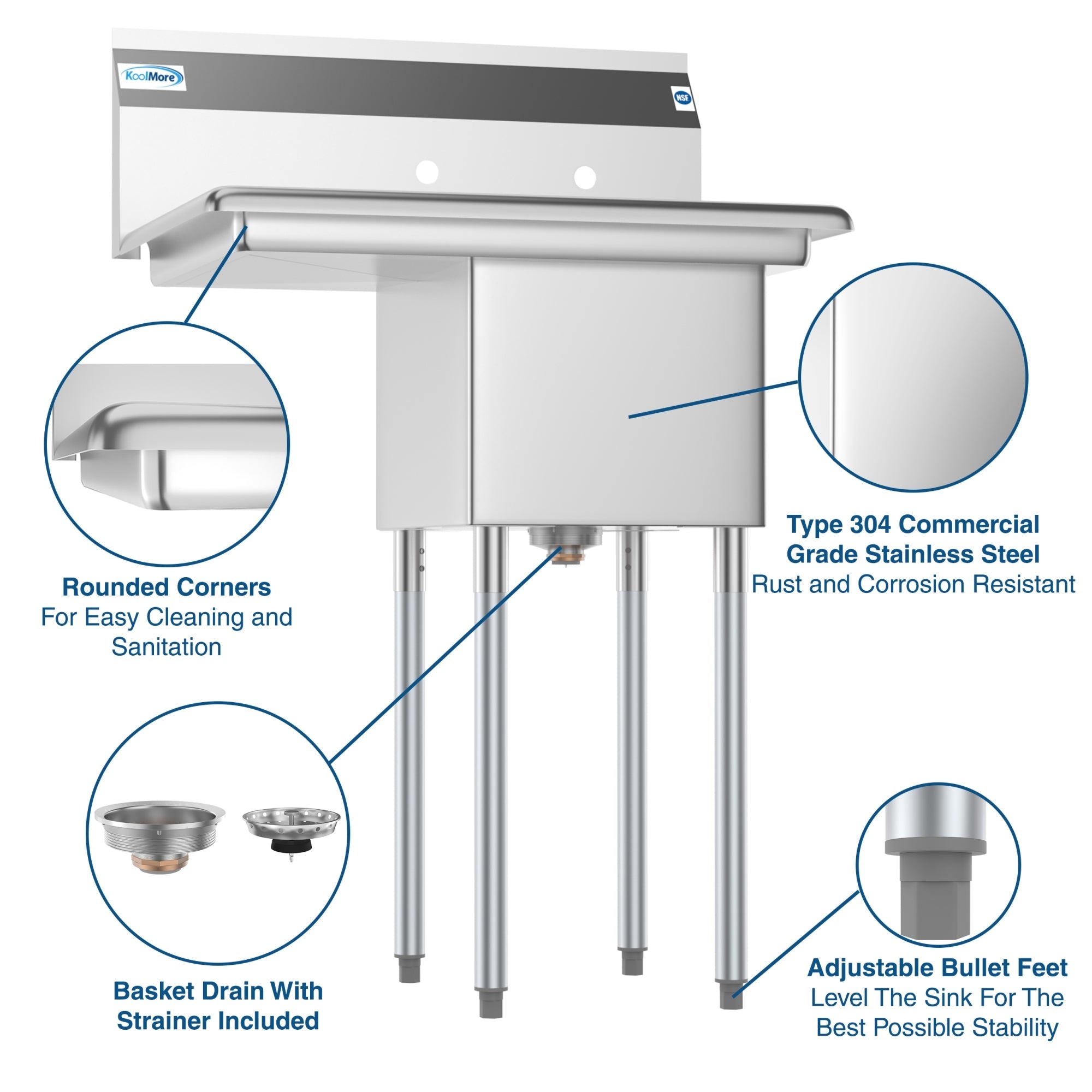 KoolMore

NSF

Rounded Corners
For Easy Cleaning and Sanitation

Type 304 Commercial Grade Stainless Steel
Rust and Corrosion Resistant

Basket Drain With Strainer Included

Adjustable Bullet Feet
Level The Sink For The Best Possible Stability