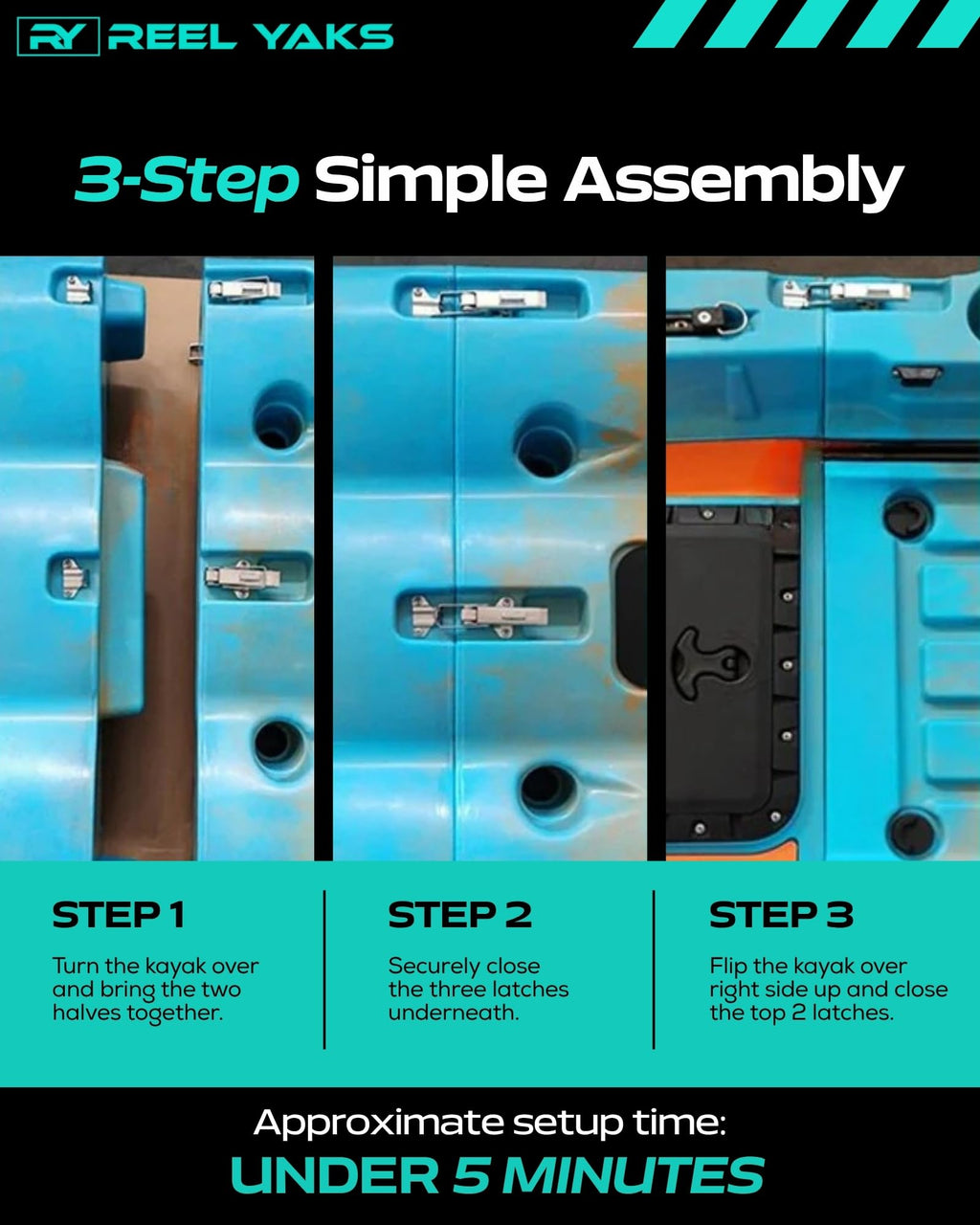 RY REEL YAKS

3-Step Simple Assembly

STEP 1
Turn the kayak over and bring the two halves together.

STEP 2
Securely close the three latches underneath.

STEP 3
Flip the kayak over right side up and close the top 2 latches.

Approximate setup time:
UNDER 5 MINUTES