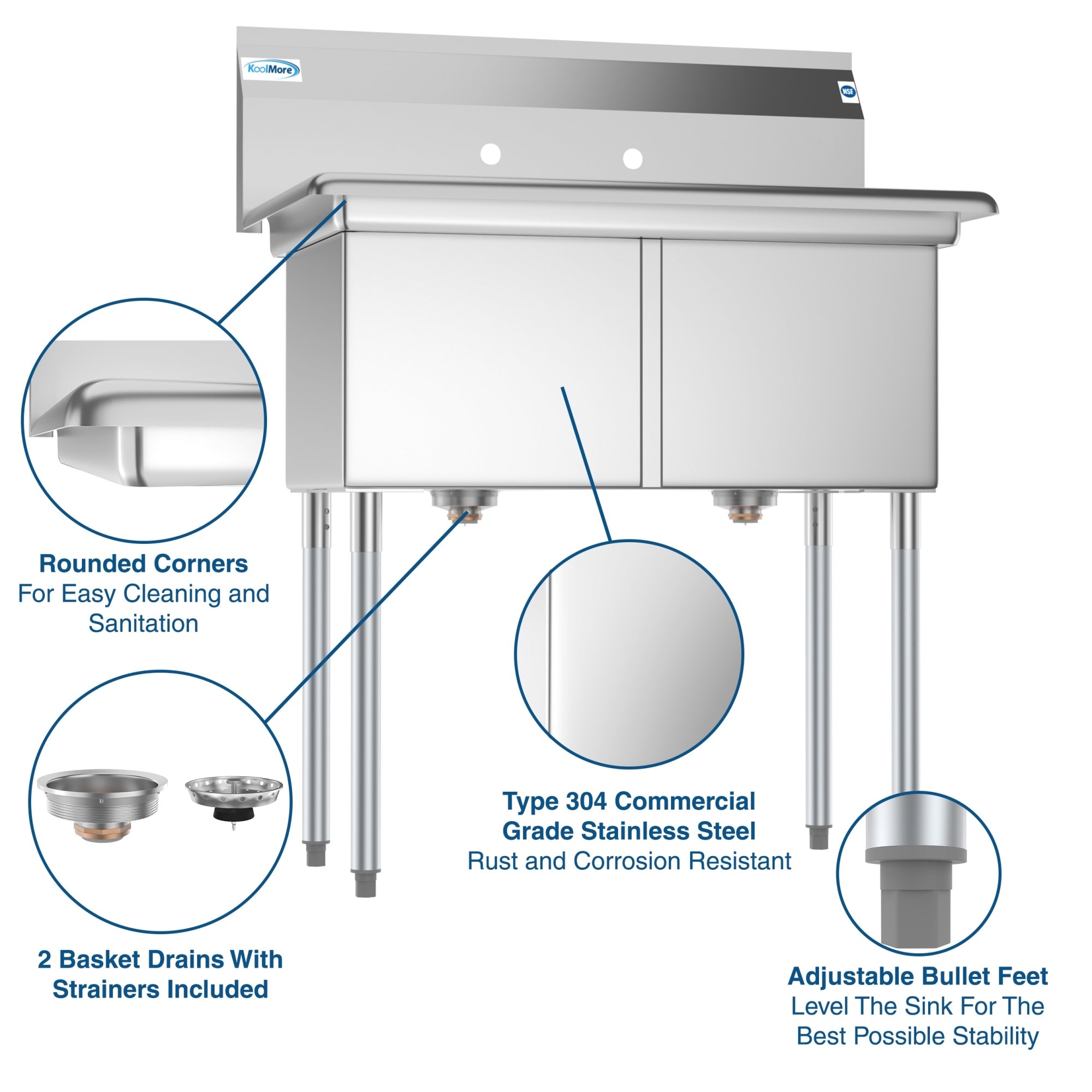 KoolMore

NSF

Rounded Corners
For Easy Cleaning and Sanitation

2 Basket Drains With Strainers Included

Type 304 Commercial Grade Stainless Steel
Rust and Corrosion Resistant

Adjustable Bullet Feet
Level The Sink For The Best Possible Stability