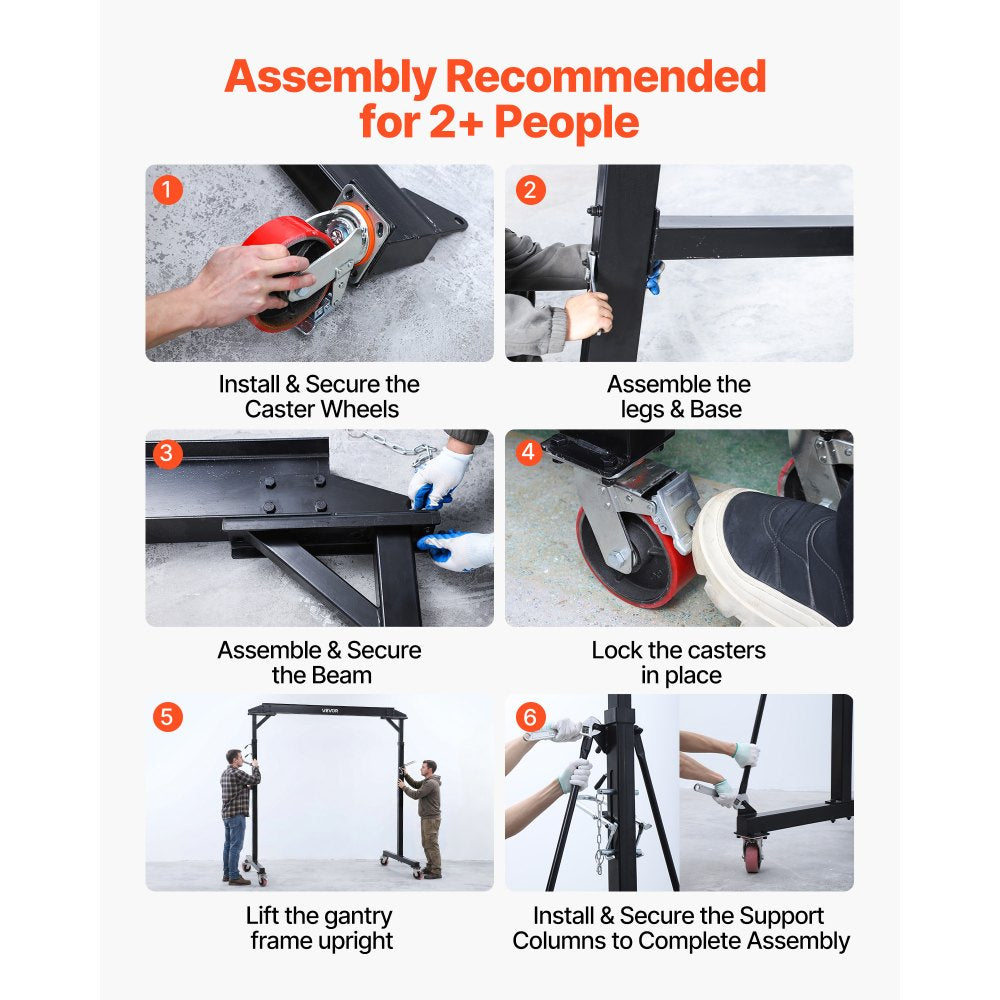 Assembly Recommended for 2+ People

1

Install & Secure the Caster Wheels

2

Assemble the legs & Base

3

Assemble & Secure the Beam

4

Lock the casters in place

5

VEVOR

Lift the gantry frame upright

6

Install & Secure the Support Columns to Complete Assembly